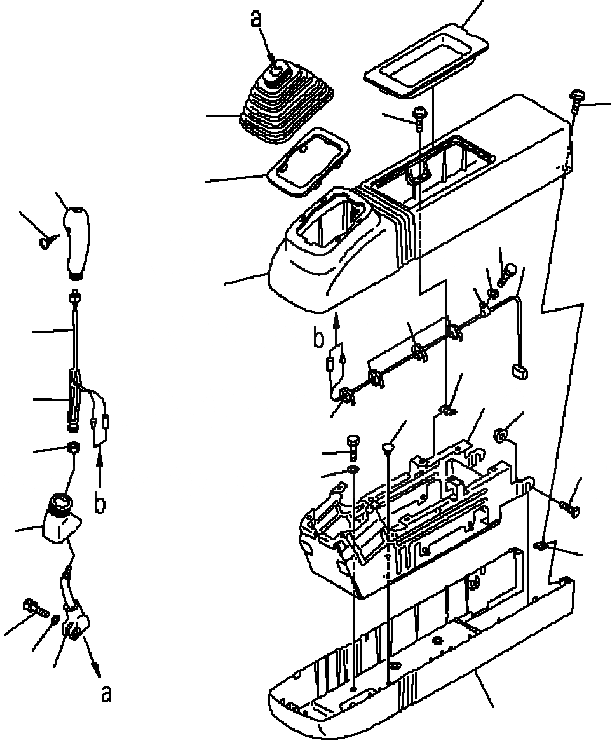 a
b
b
a