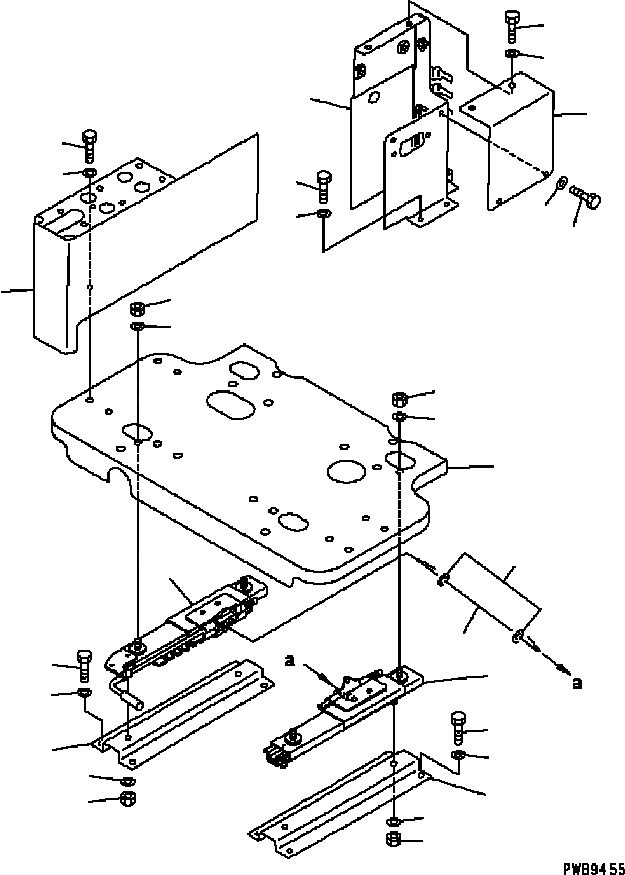 a
a
PWB9455