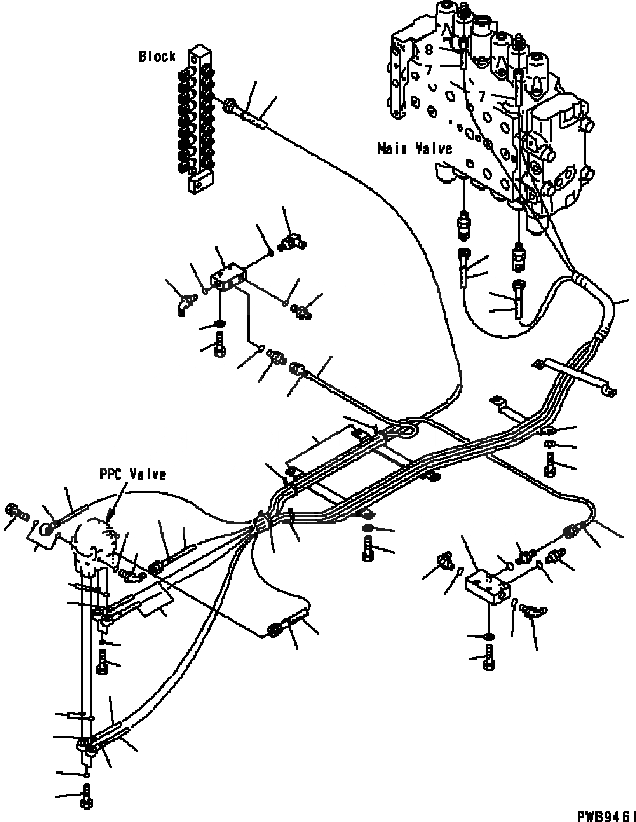 Block

8
7
7

Main Valve

PPC Valve

PWB9461