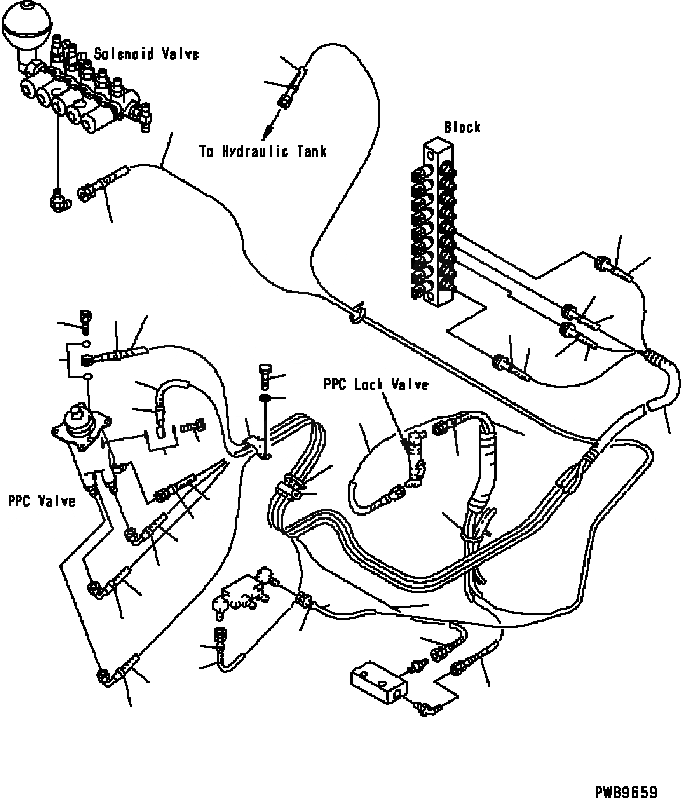 Solenoid Valve

To Hydraulic Tank

Block

PPC Lock Valve

PPC Valve

PWB9659