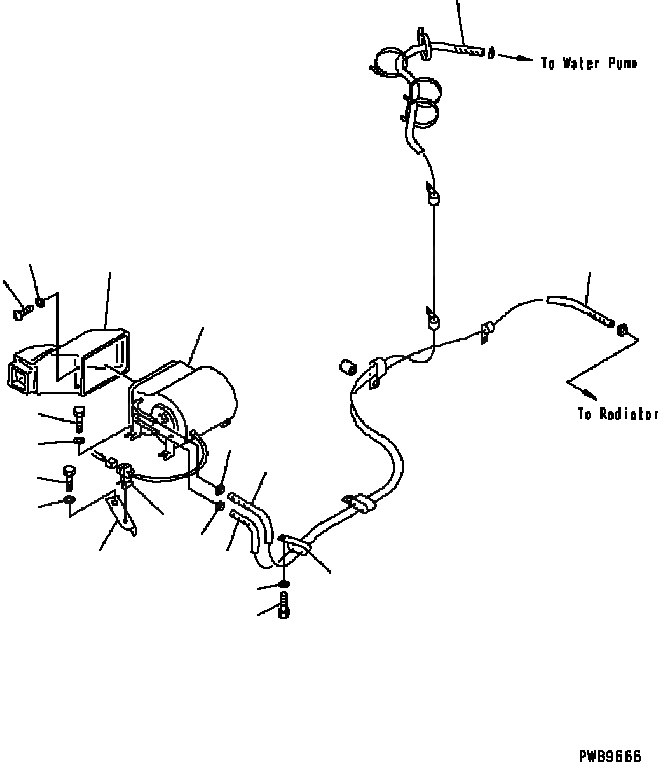 To Water Pump

To Radiator

PWB9666