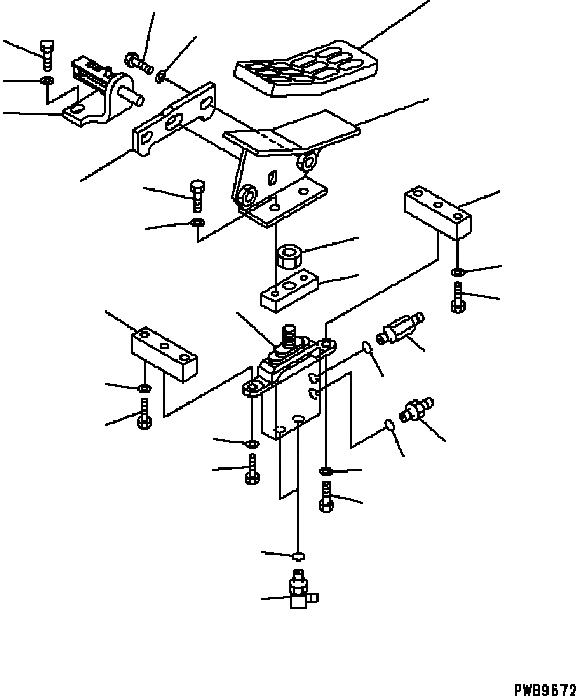 PWB9672