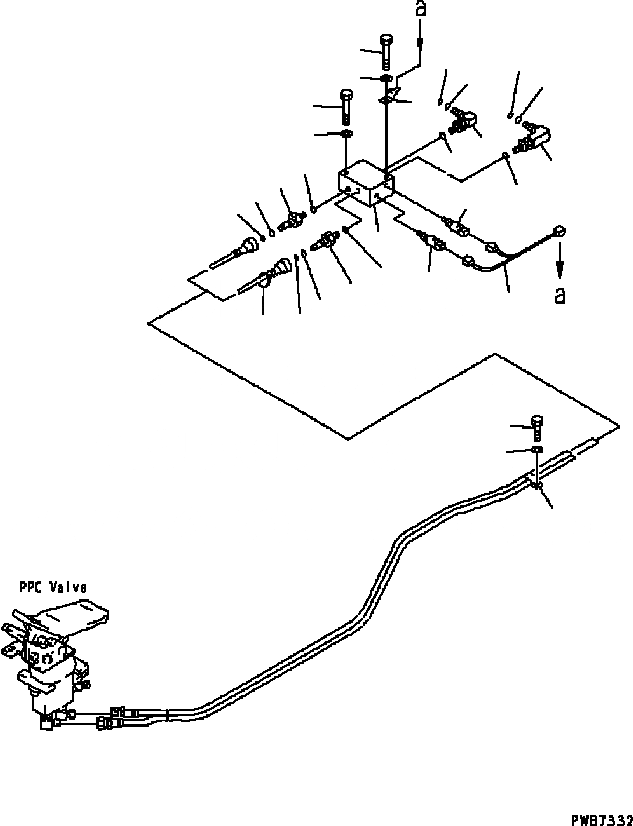 a

a

PPC Valve

PWB7332