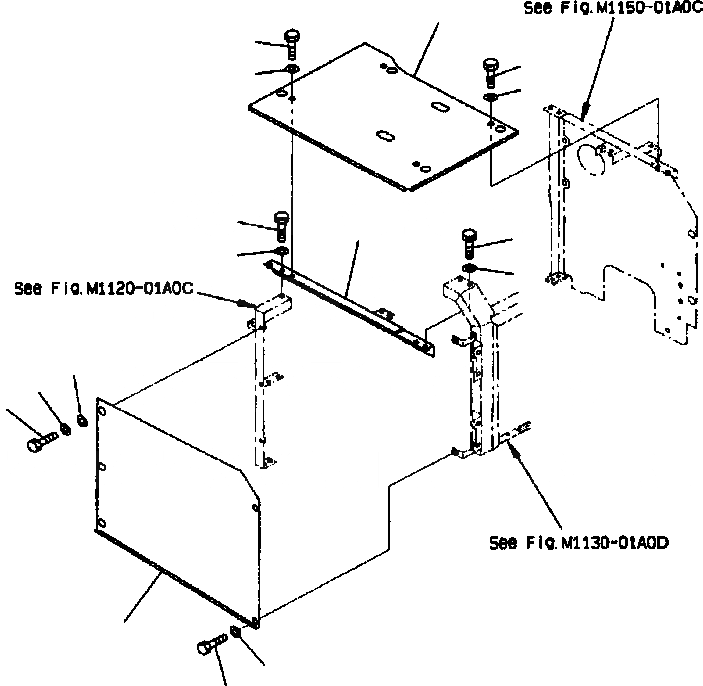 See Fig.M1150-01A0C

See Fig.M1120-01A0C

See Fig.M1130-01A0D