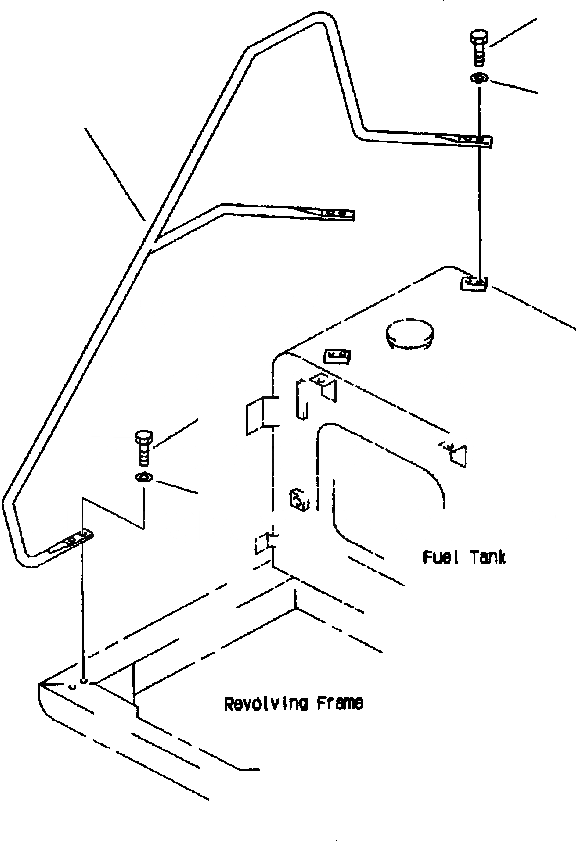 Fuel Tank

Revolving Frame