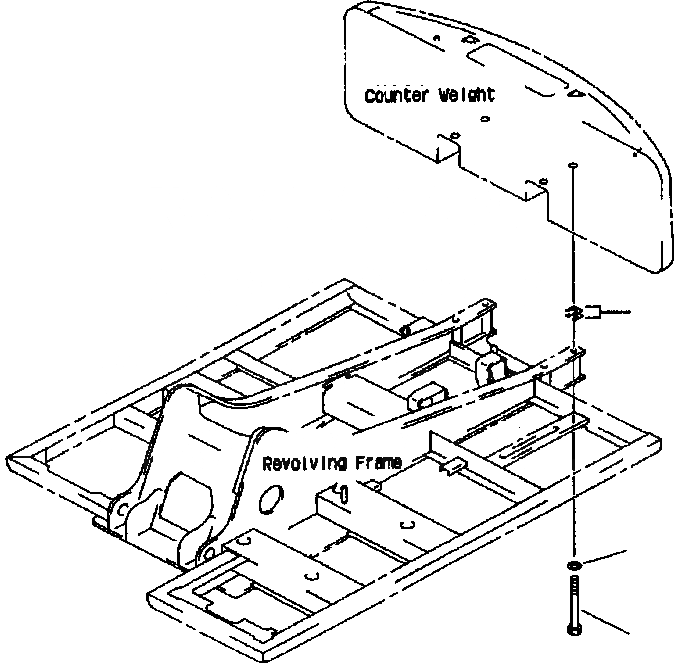 Counter Weight

Revolving Frame