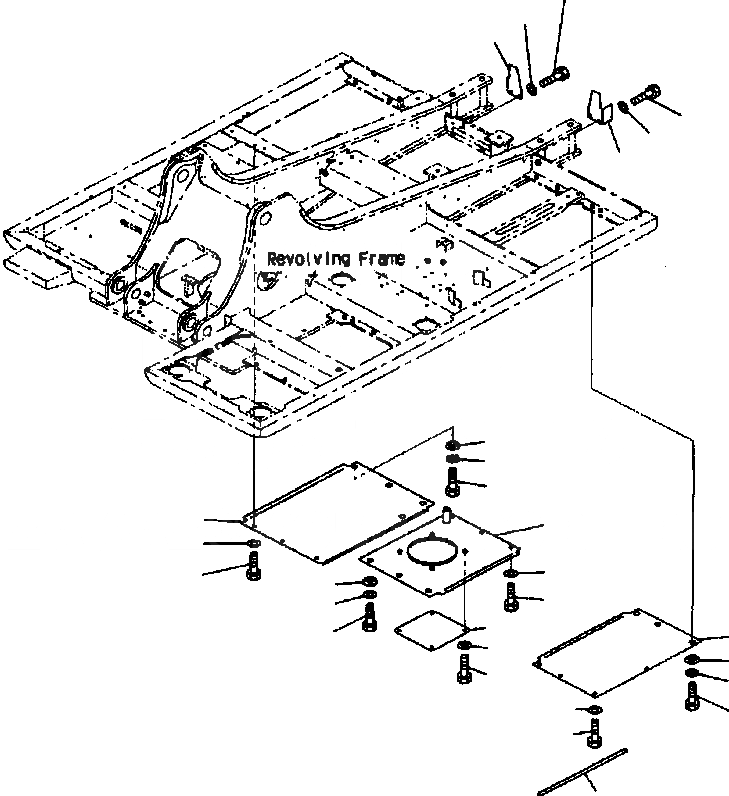 Revolving Frame