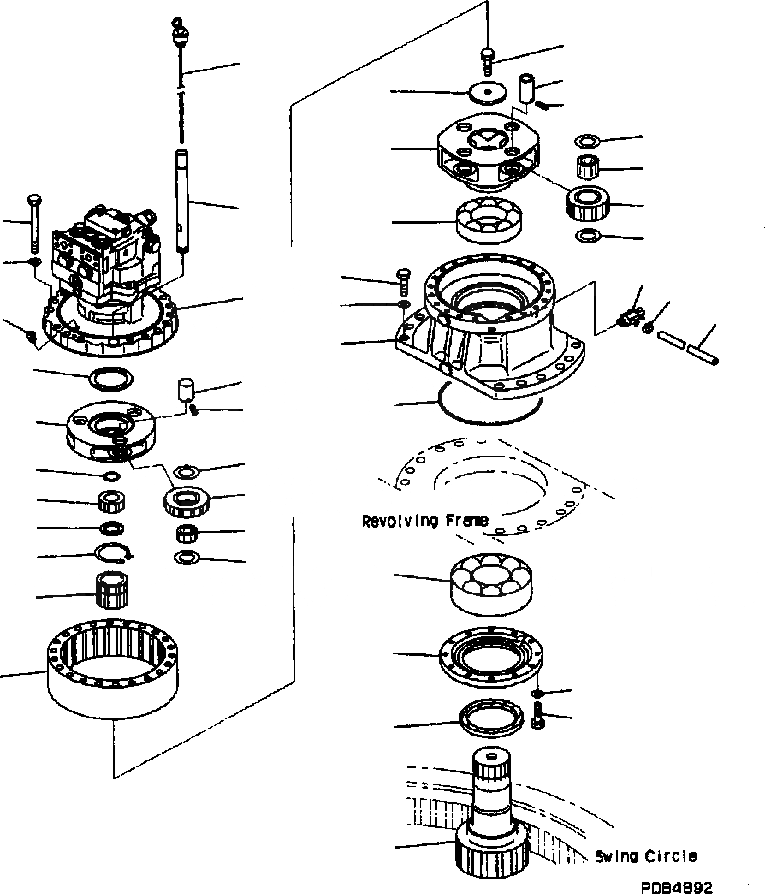 Revolving Frame

Swing Circle

PDB4892