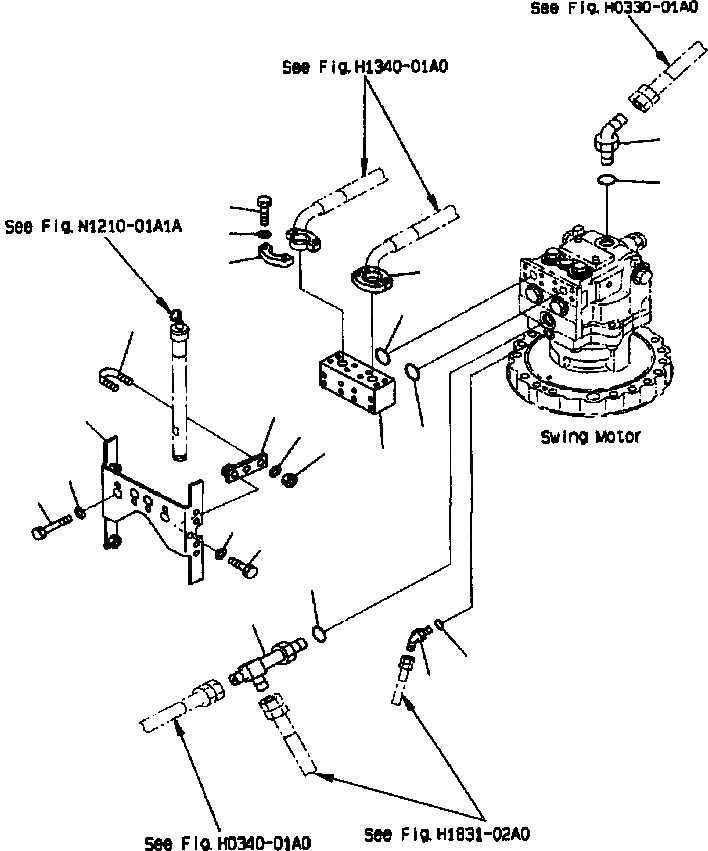 See Fig. H0330-01A0

See Fig. H1340-01A0

See Fig. N1210-01A1A

Swing Motor

See Fig. H0340-01A0

See Fig. H1831-02A0