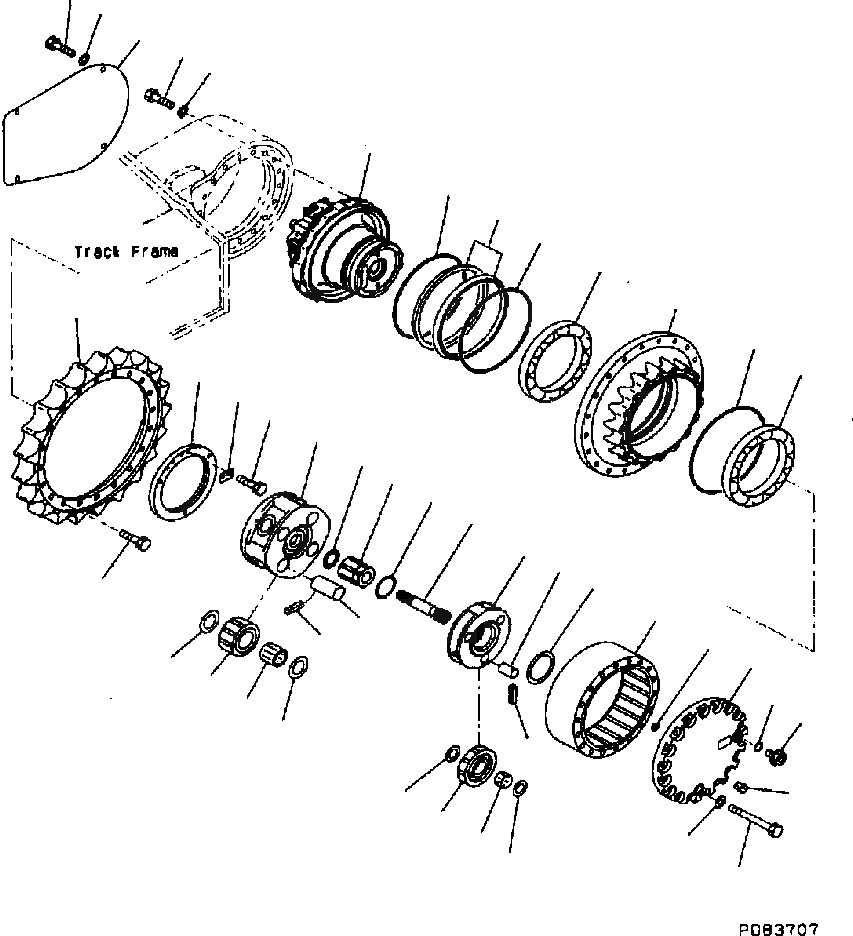 Track Frame

P083707