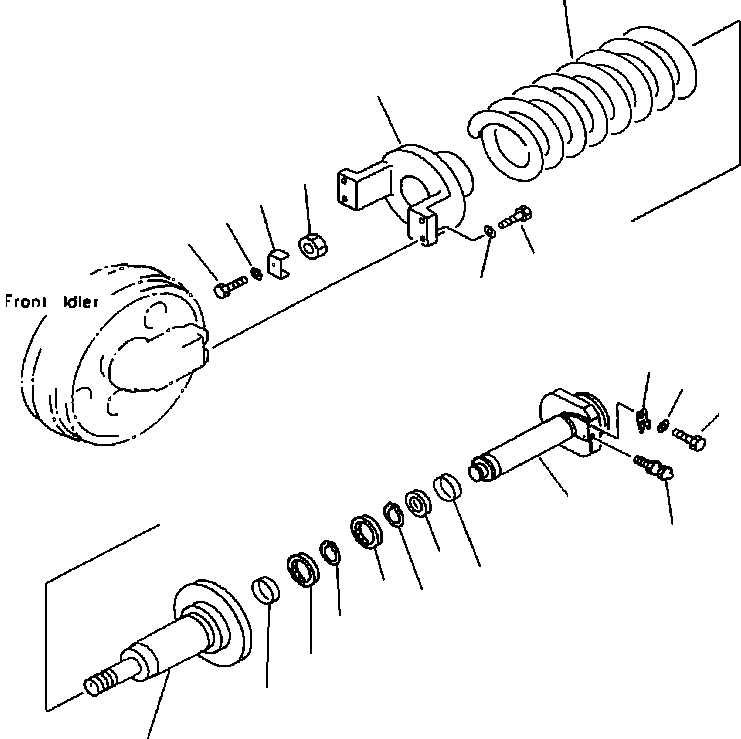 Front Idler