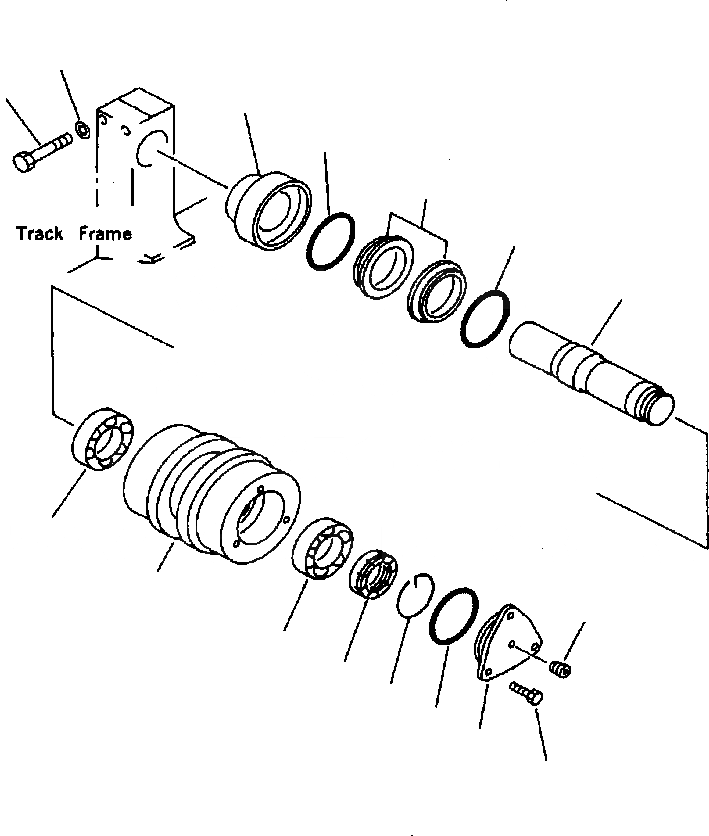 Track Frame