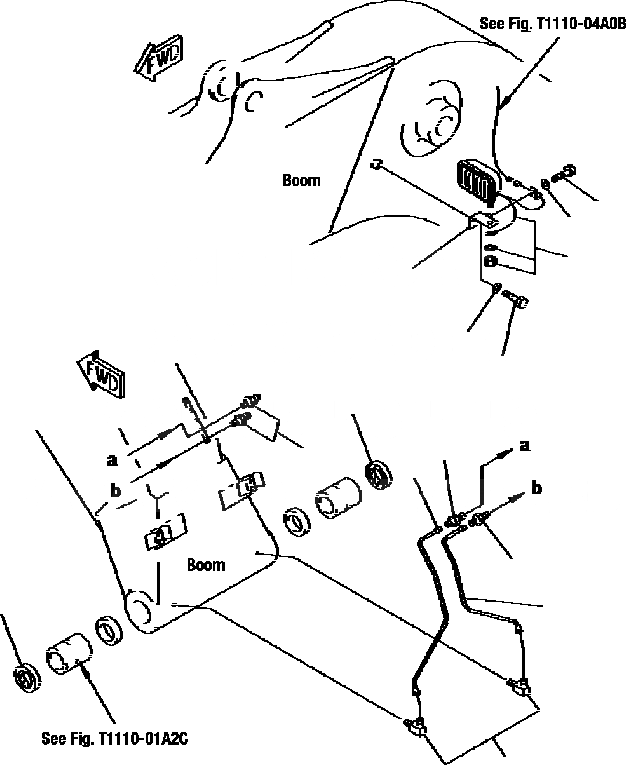 See Fig. T1110-04A0B

FWD

Boom

FWD

a

b

a

b

Boom

See Fig. T1110-01A2C