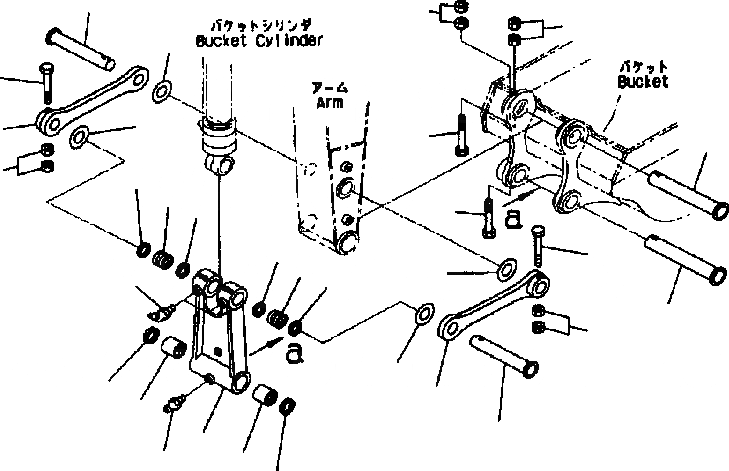 バケットシリンダ
Bucket Cylinder

アーム
Arm

バケット
Bucket

a

a