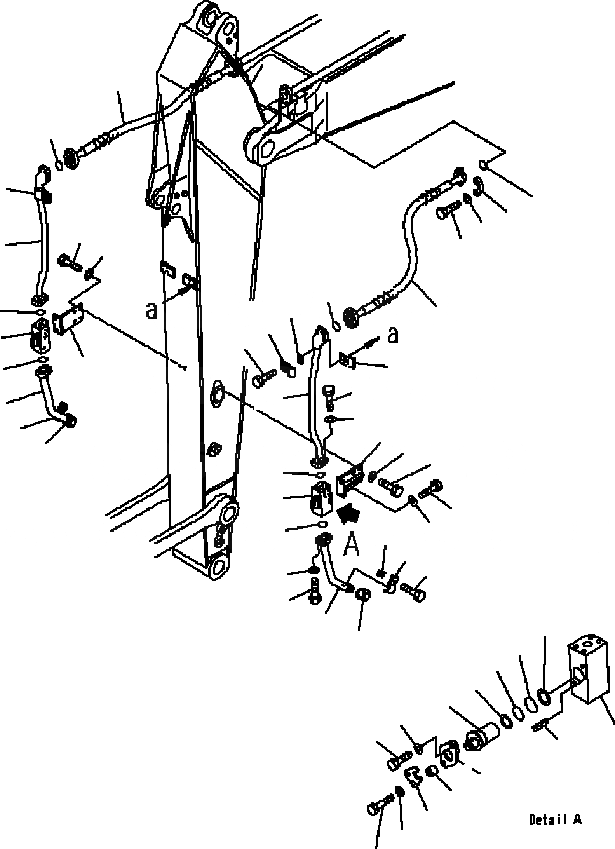 a

a

A

Detail A