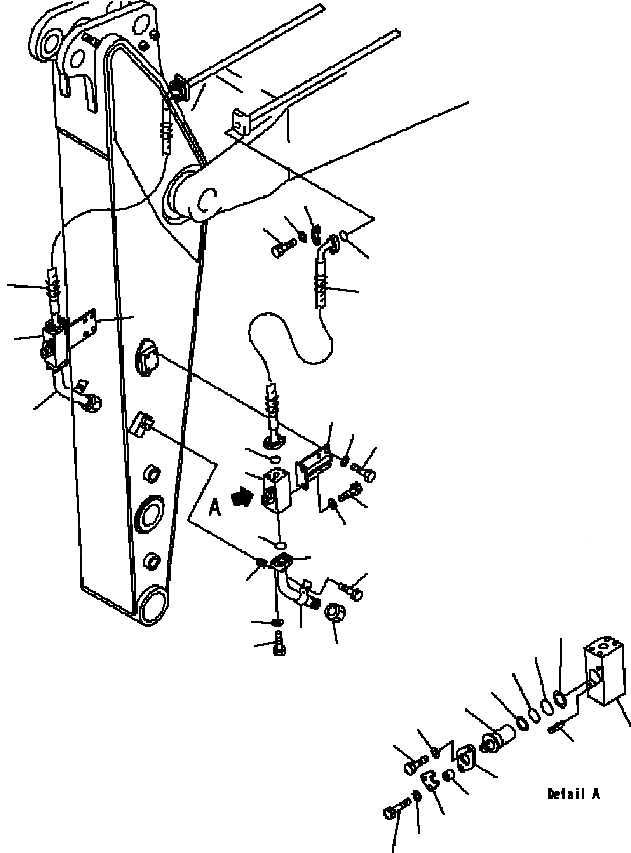 A

Detail A