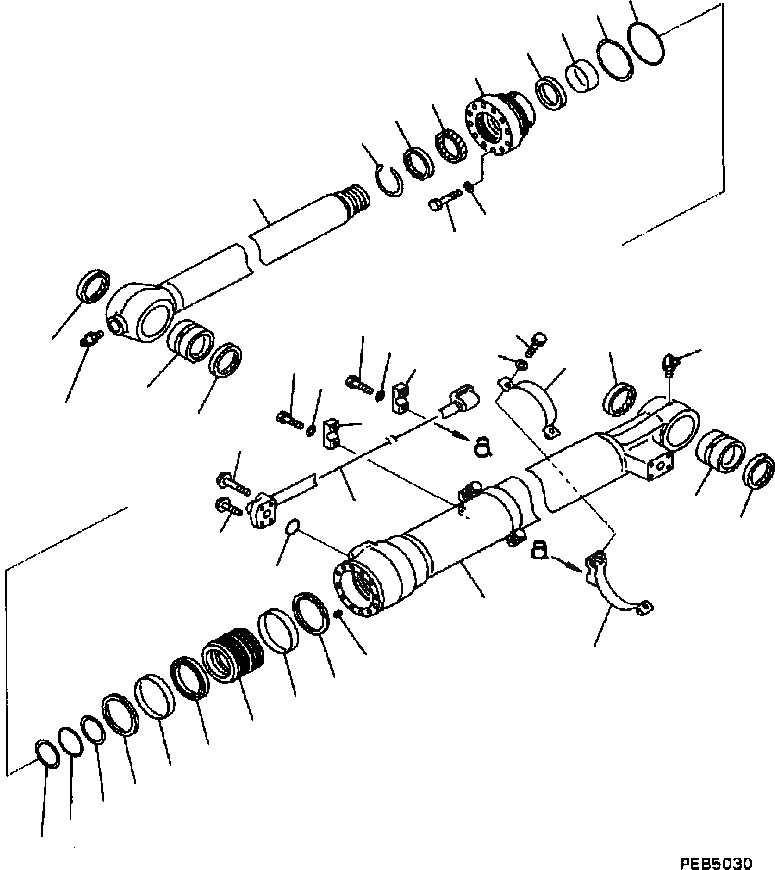 PEB5030