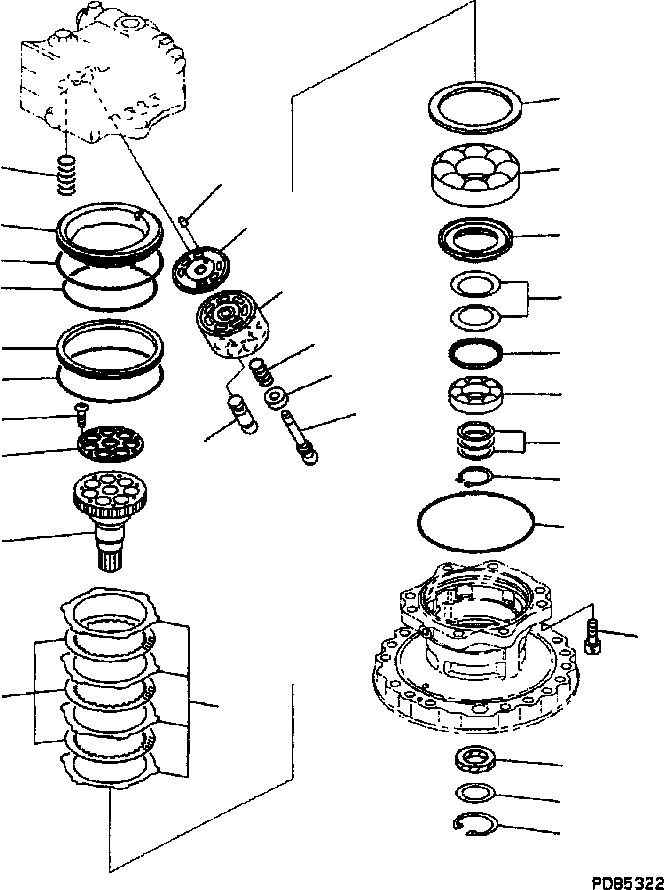 PD85322