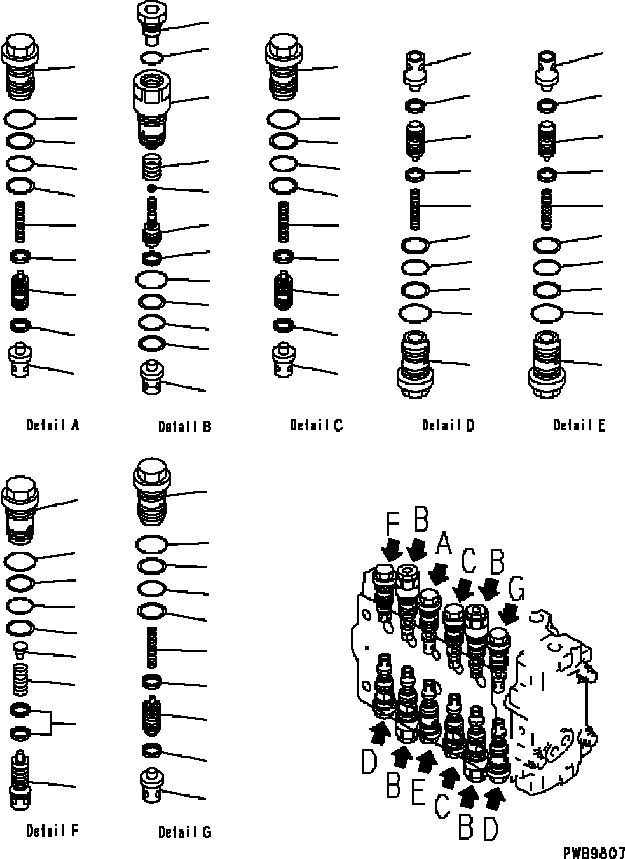 Detail A

Detail B

Detail C

Detail D

Detail E

Detail F

Detail G

F B A C B G

D B E C B D

PWB9807