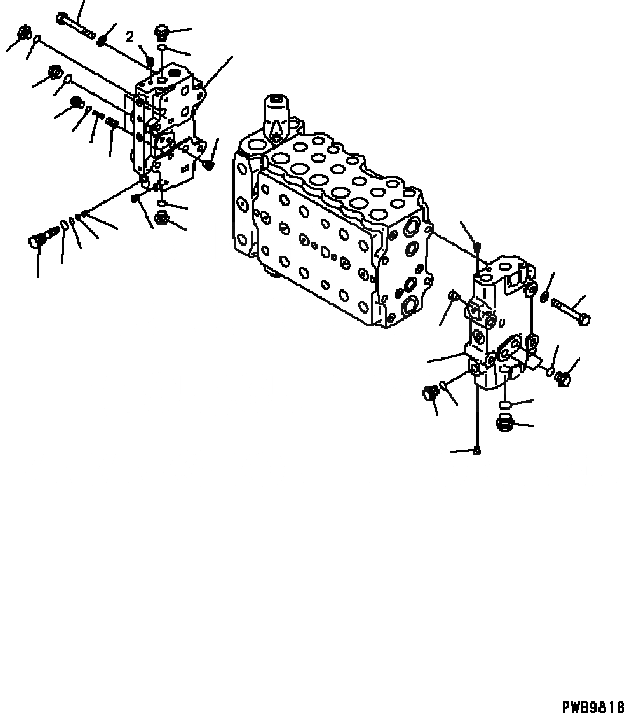 2

PWB9818