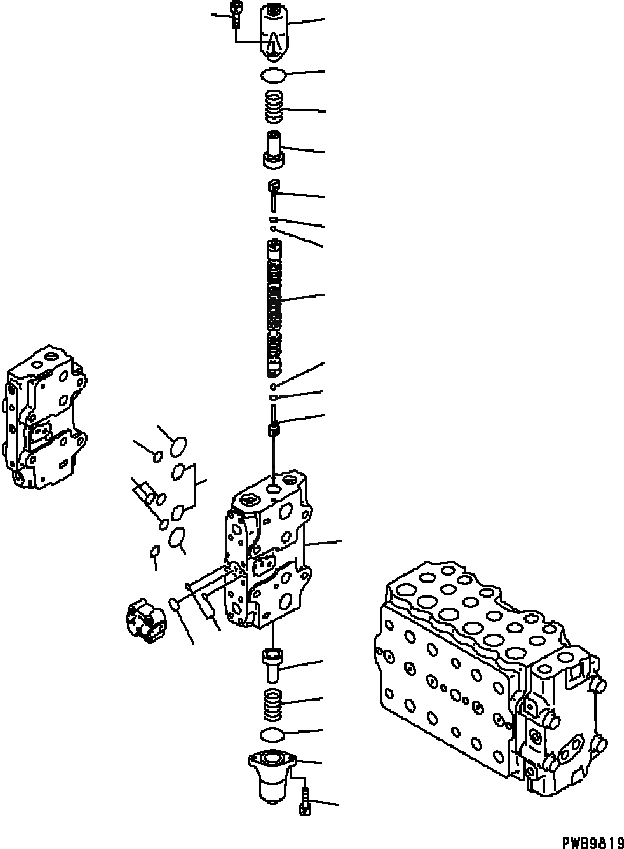 PWB9819