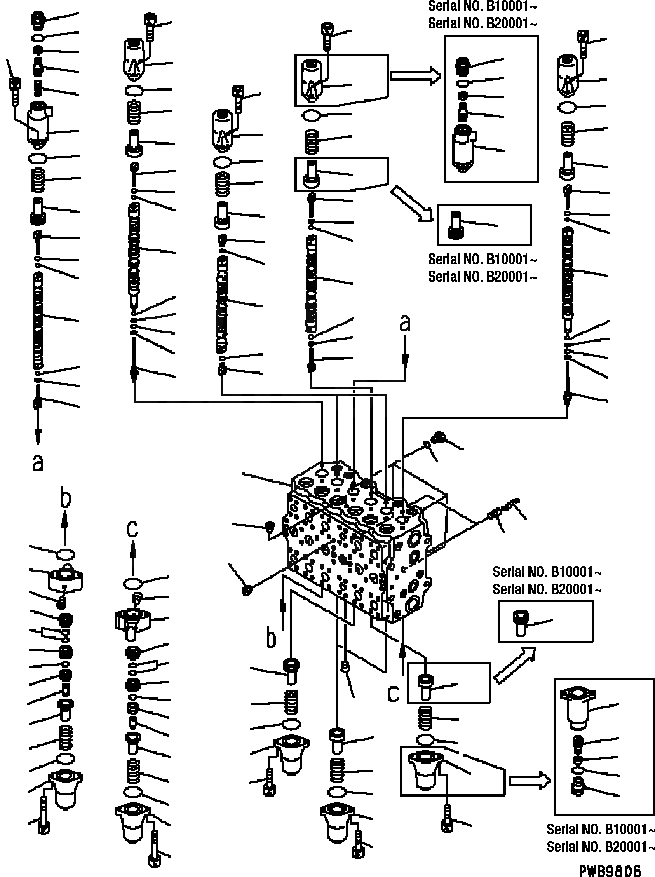 Serial NO. B10001~
Serial NO. B20001~

Serial NO. B10001~
Serial NO. B20001~

a

a

b

c

Serial NO. B10001~
Serial NO. B20001~

b

c

Serial NO. B10001~
Serial NO. B20001~

PWB9806