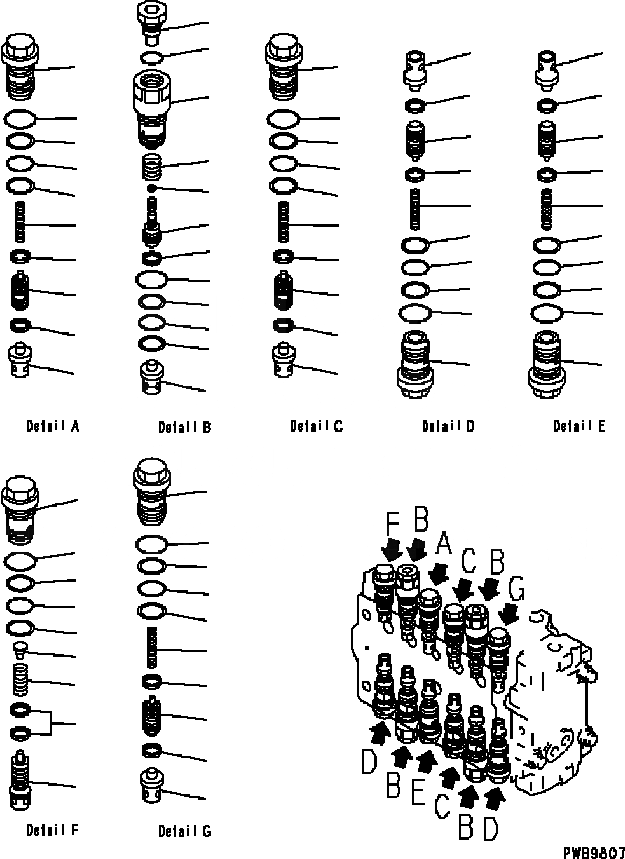 Detail A

Detail B

Detail C

Detail D

Detail E

Detail F

Detail G

F B A C B G

D B E C B D

PWB9807