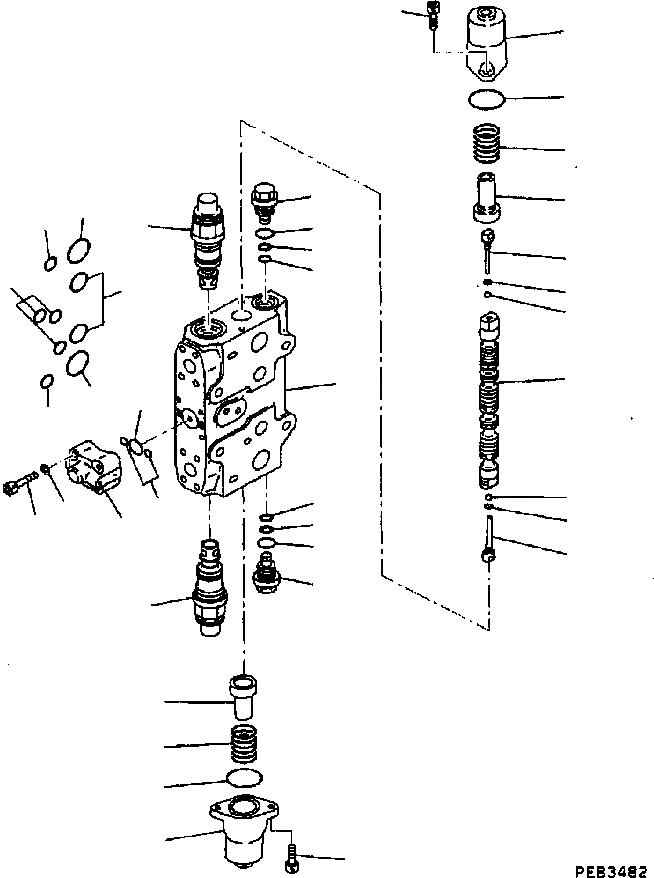 PEB3482