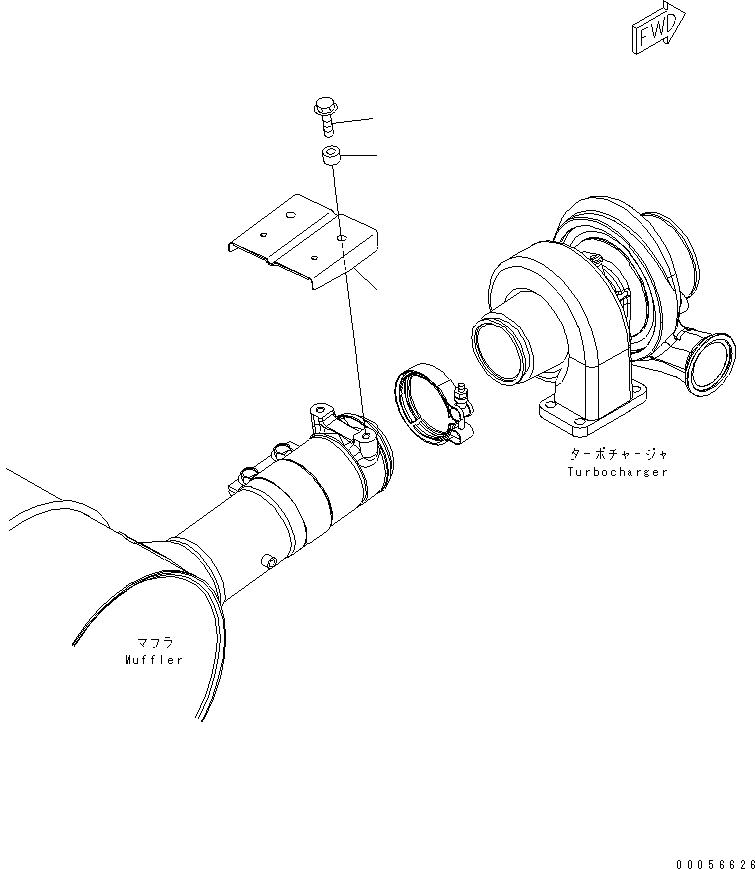 FWD

ターボチャージャ
Turbocharger

マフラ
Muffler

00056626