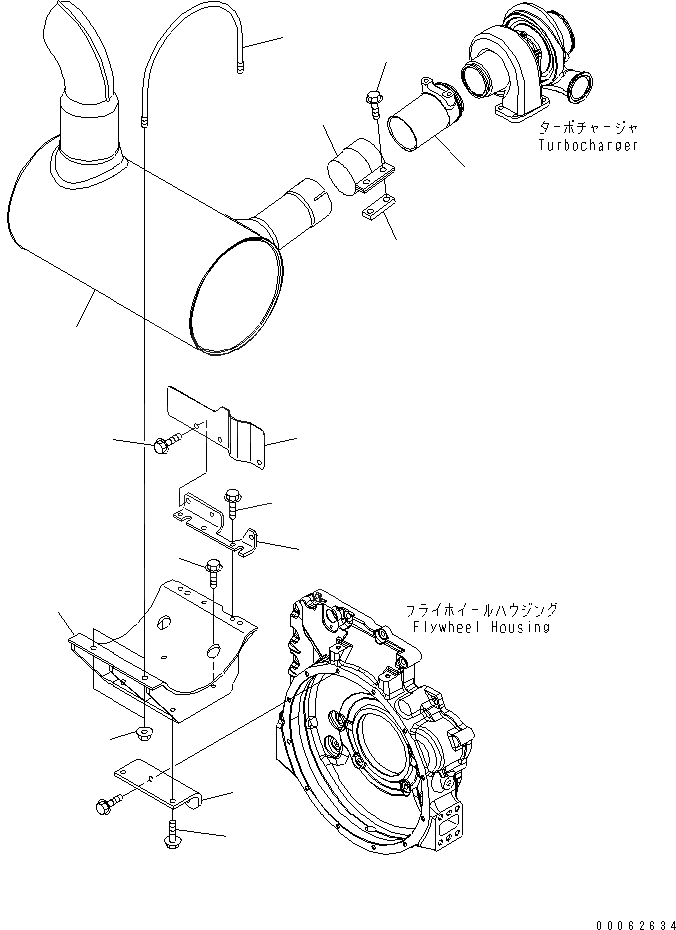 ターボチャージャ
Turbocharger

フライホイールハウジング
Flywheel Housing

00062634