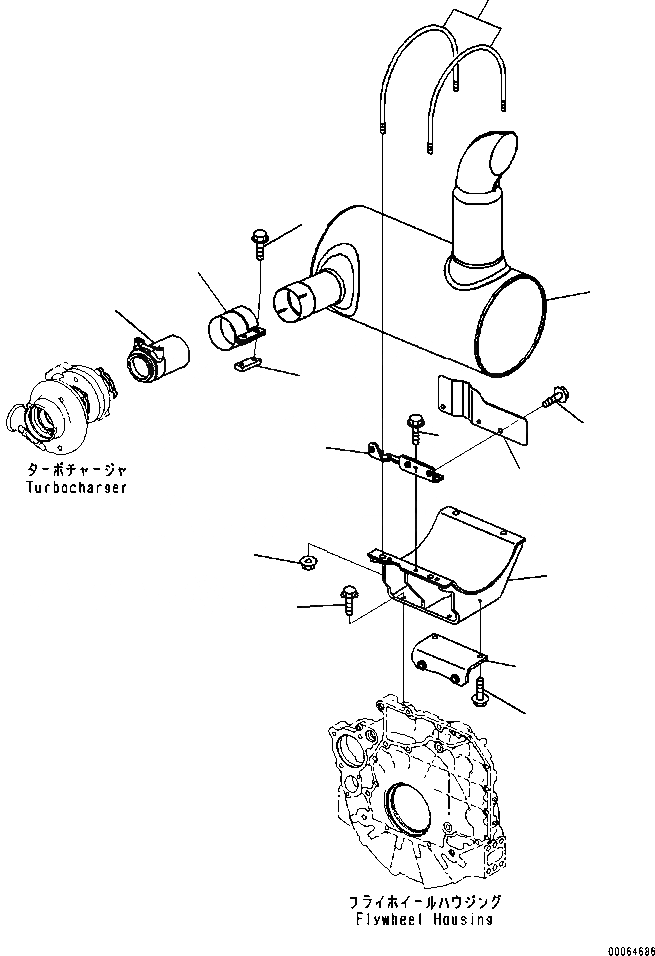 ターボチャージャ
Turbocharger

フライホイールハウジング
Flywheel Housing

00064686