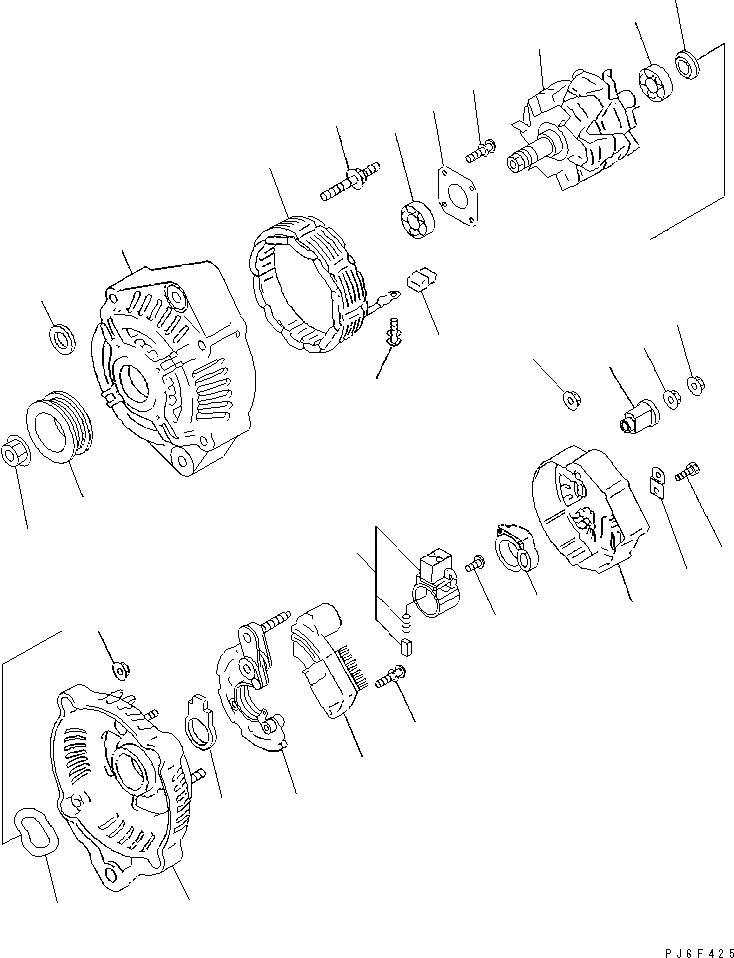 PJ6F425