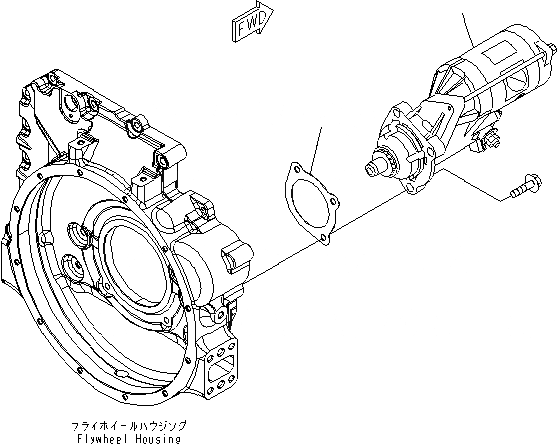 FWD

フライホイールハウジング
Flywheel Housing