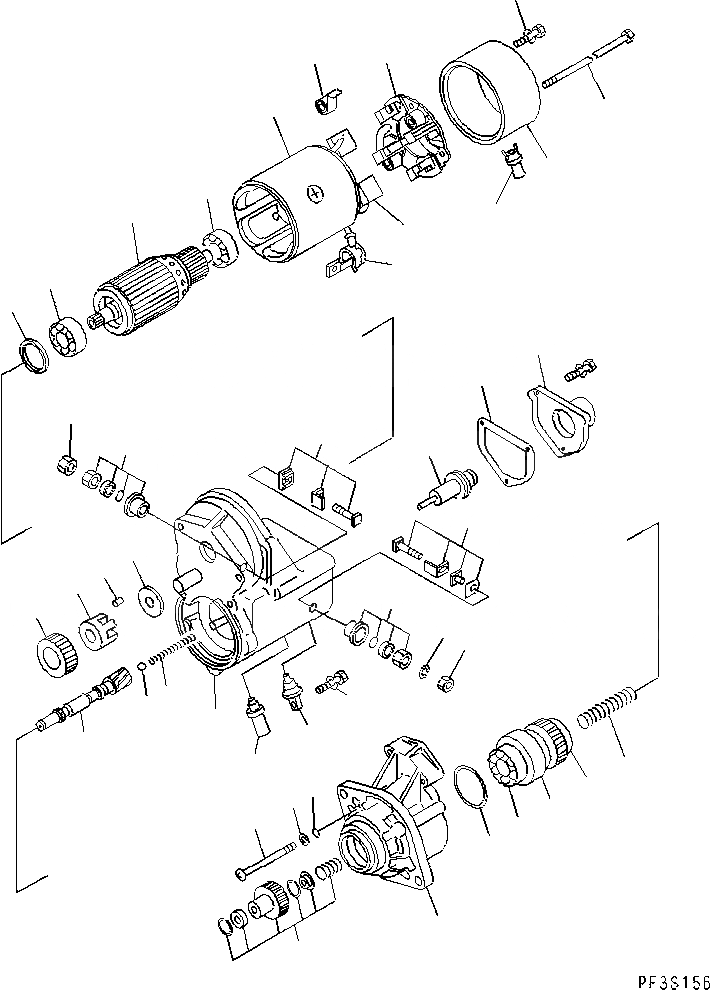 PF3S156