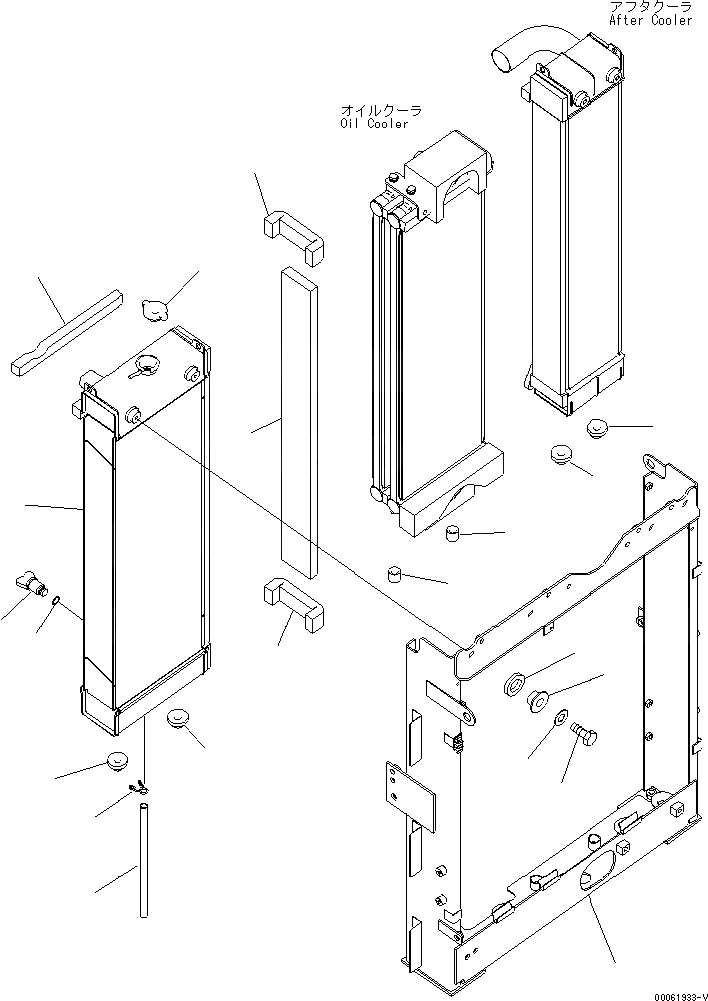 アフタクーラ
After Cooler

オイルクーラ
Oil Cooler

00061933-V