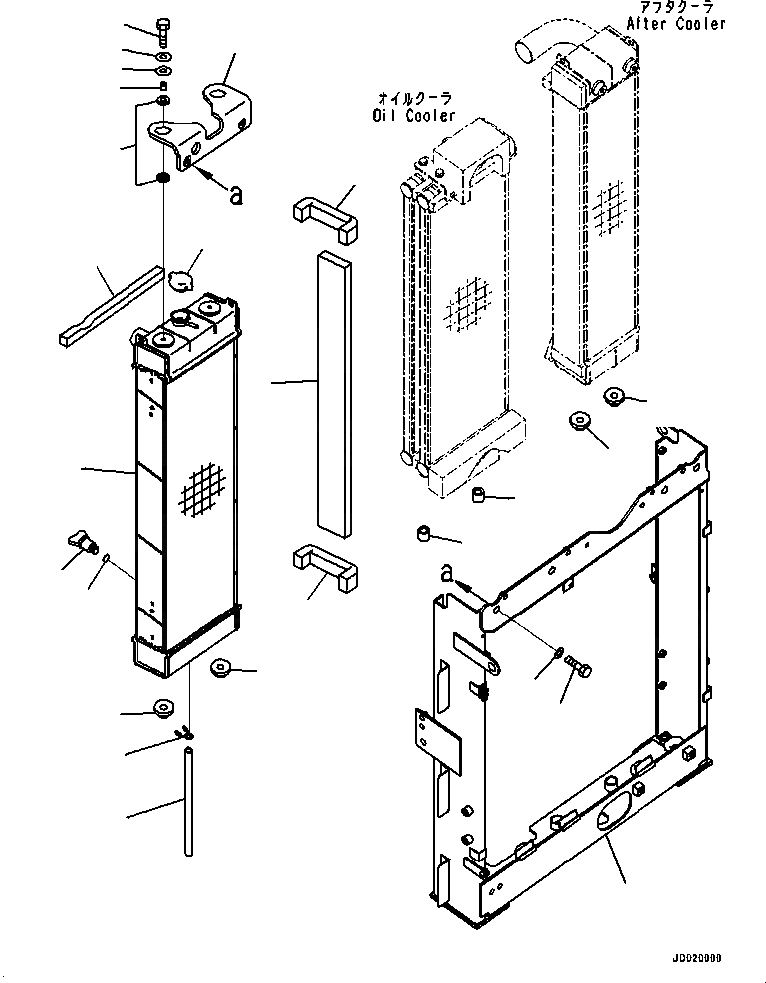 アフタクーラ
After Cooler

オイルクーラ
Oil Cooler

a

a

JD020000