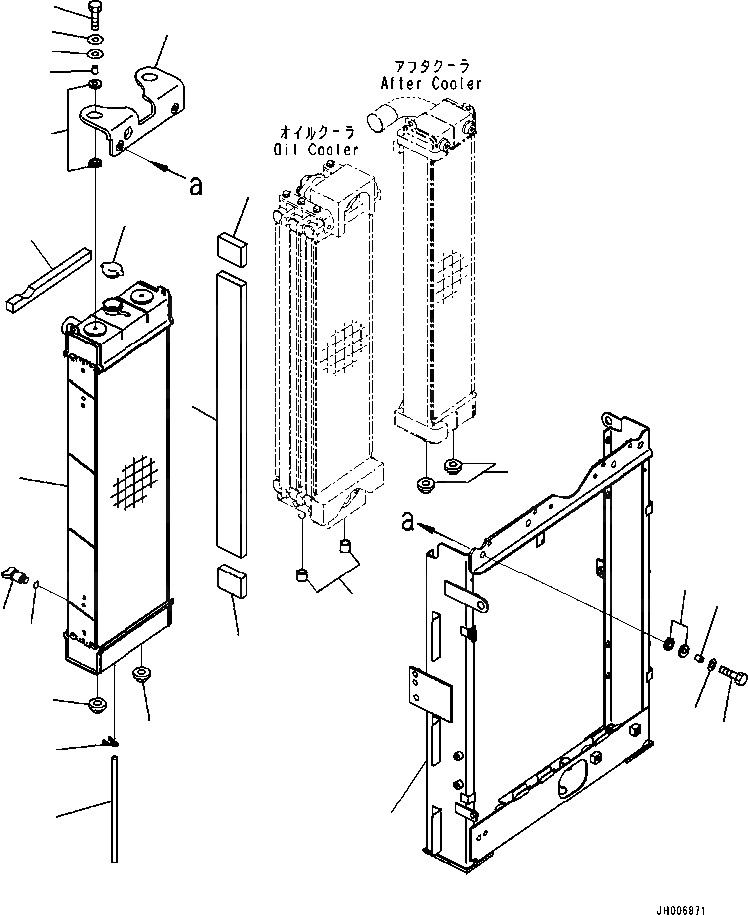 アフタクーラ
After Cooler

オイルクーラ
Oil Cooler

a

a

JH006871