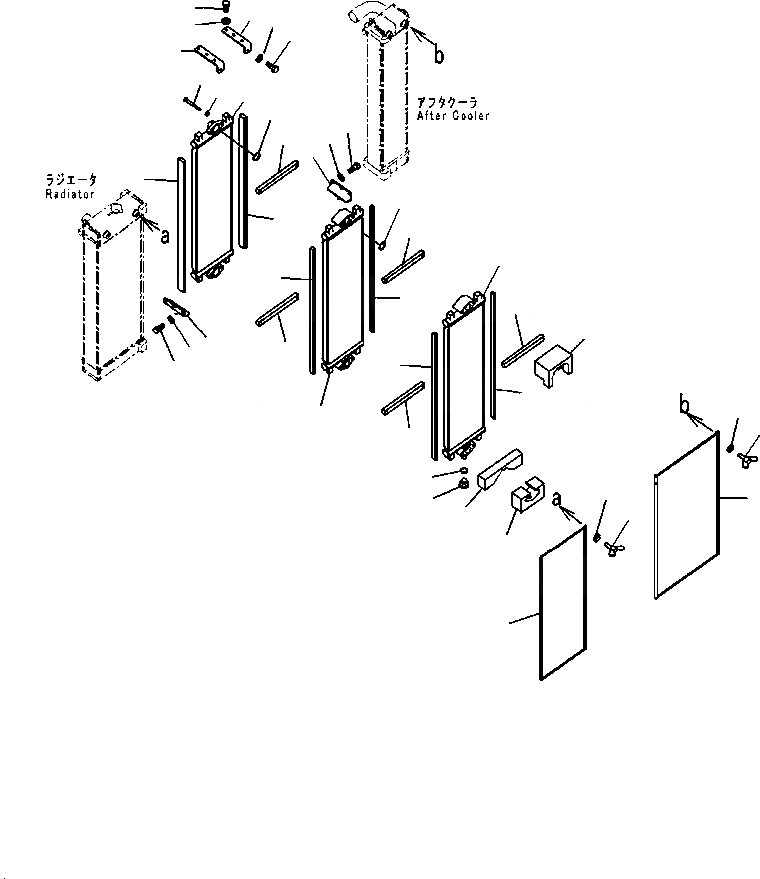 b
アフタクーラ
After Cooler
ラジエータ
Radiator
a
b
a