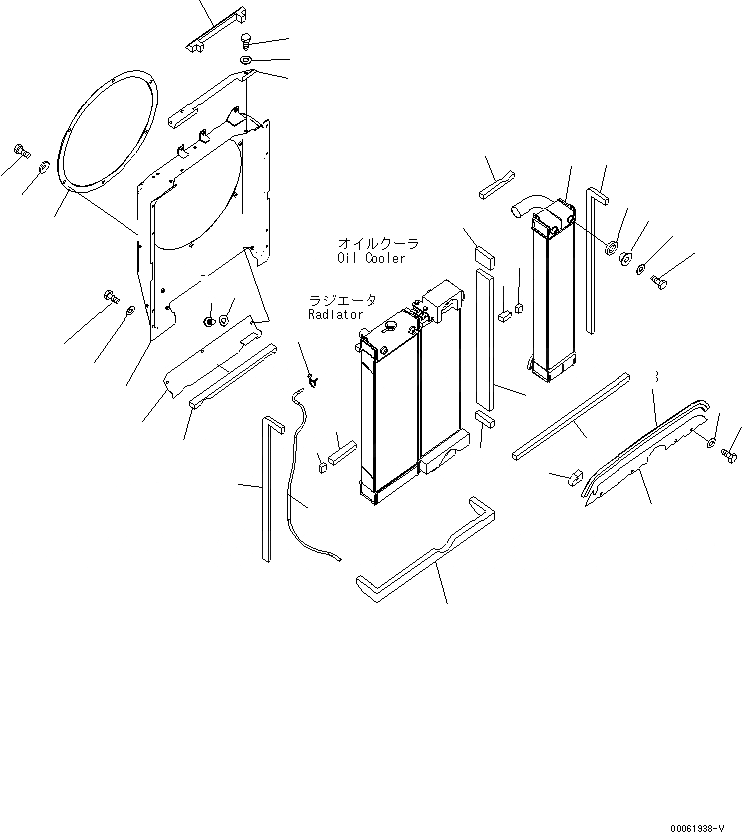 オイルクーラ
Oil Cooler

ラジエータ
Radiator

00061938-V