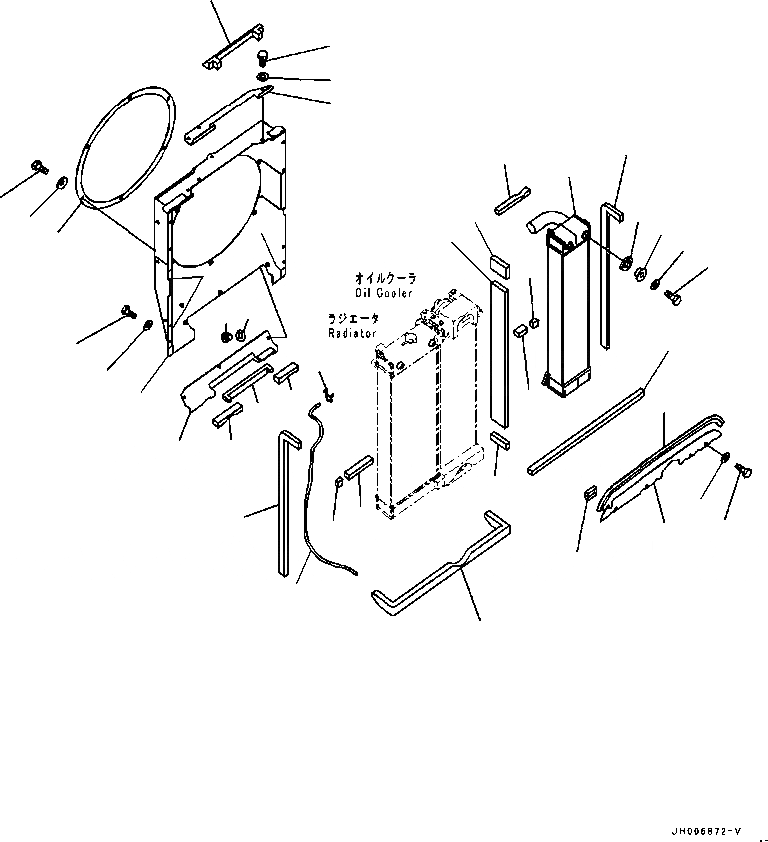 オイルクーラ
Oil Cooler

ラジエータ
Radiator

JH096872-V