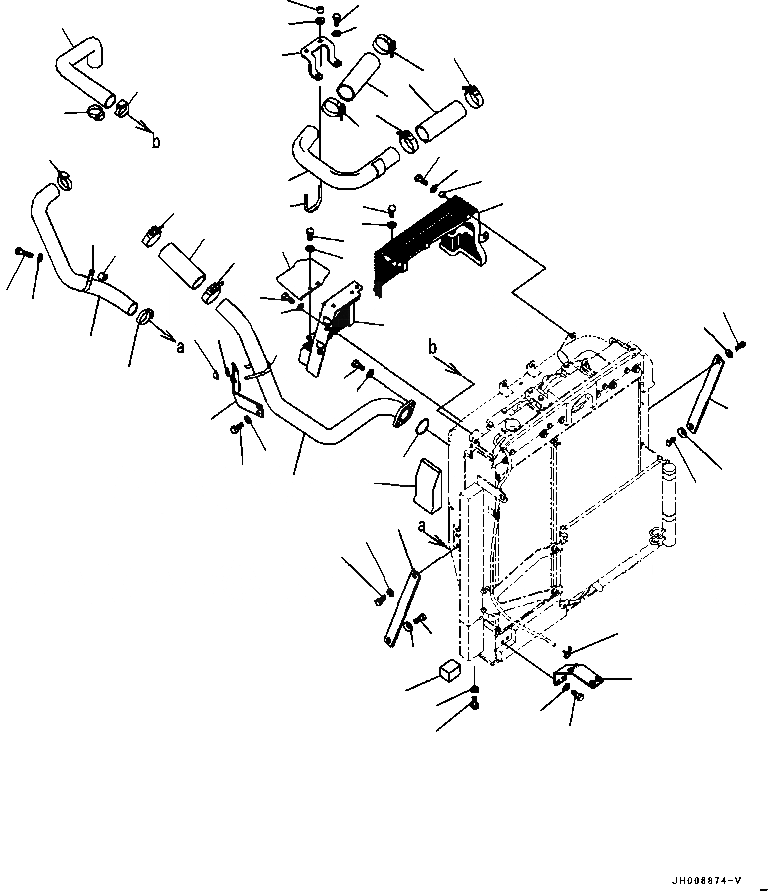 b

a

b

a

JH008874-V