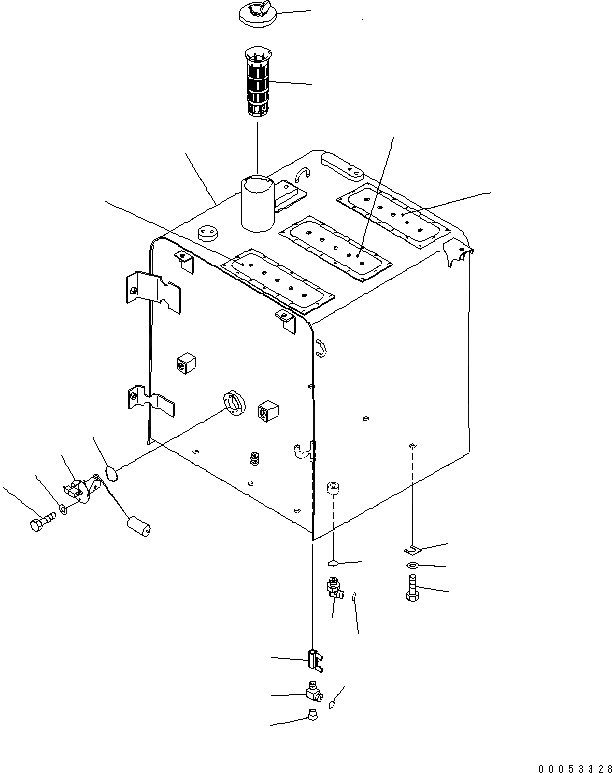 00053328