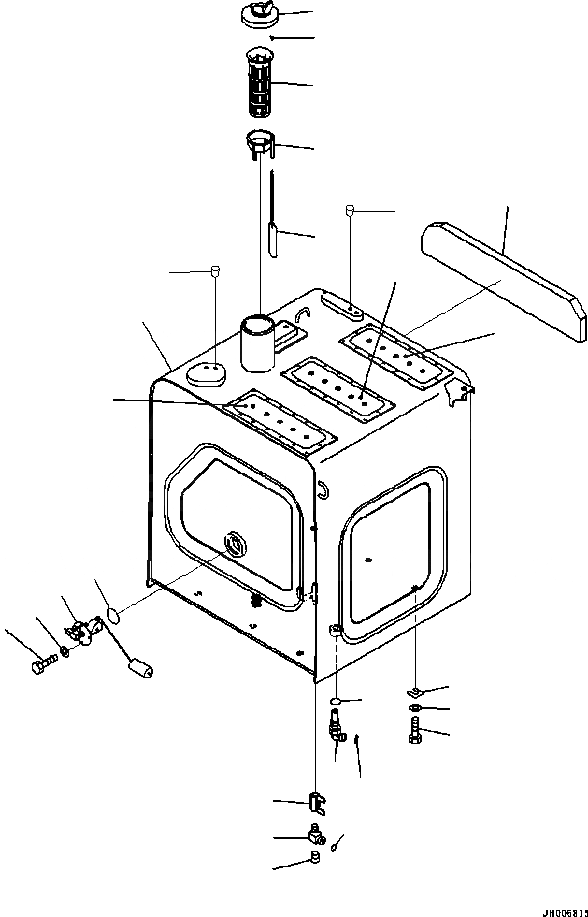 JH006815