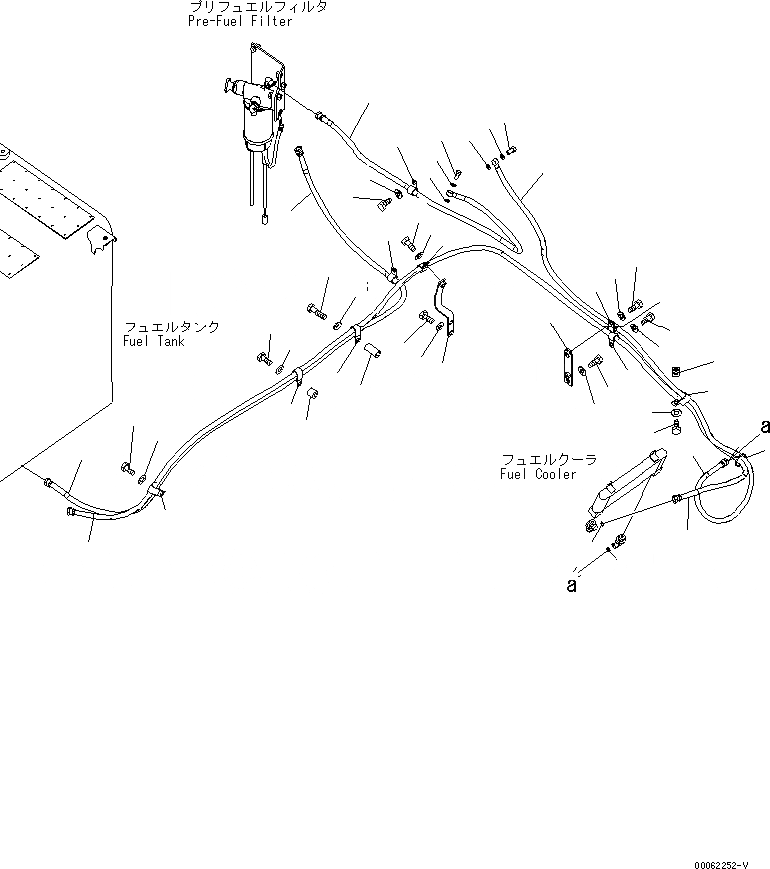 プリフュエルフィルタ
Pre-Fuel Filter

フュエルタンク
Fuel Tank

フュエルクーラ
Fuel Cooler

a

a

00062252-V