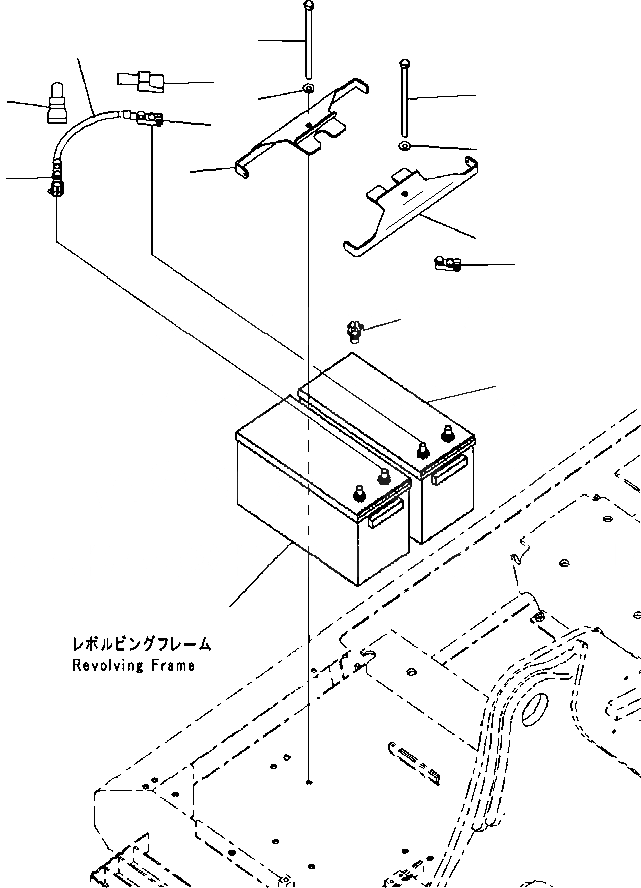 レボルビングフレーム
Revolving Frame