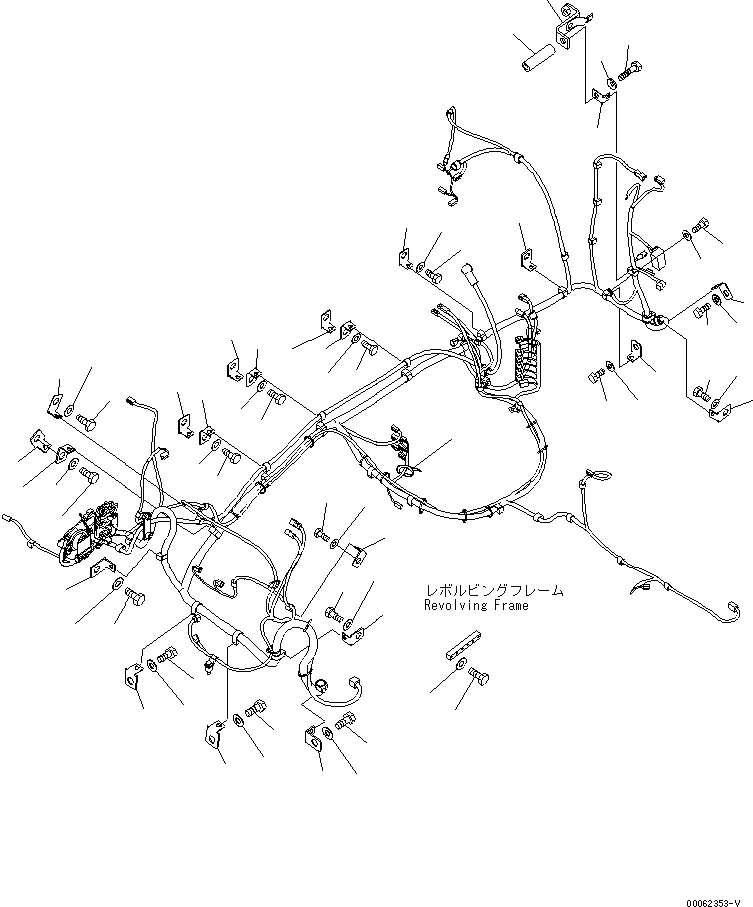 レボルビングフレーム
Revolving Frame

00062353-V