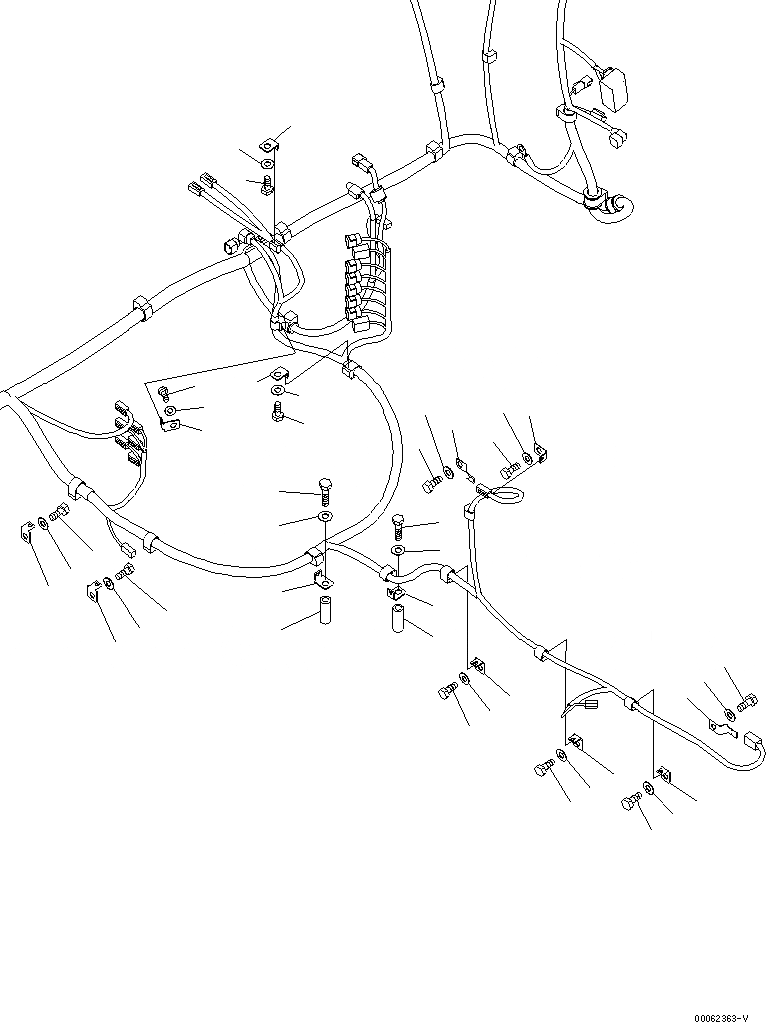 00062363-V