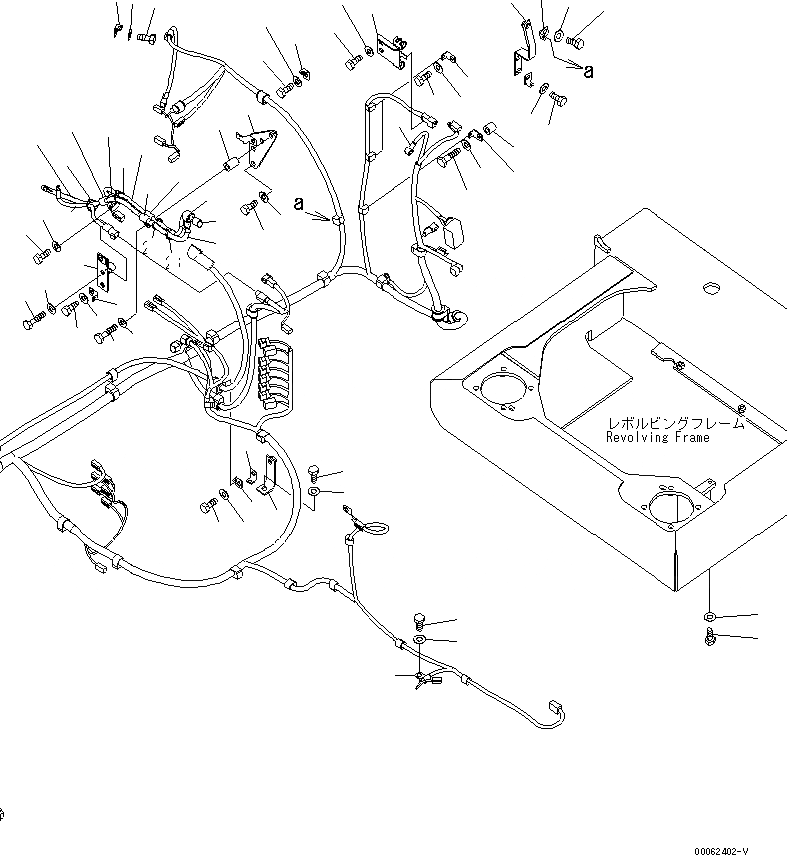 a

a

レボルビングフレーム
Revolving Frame

00062402-V