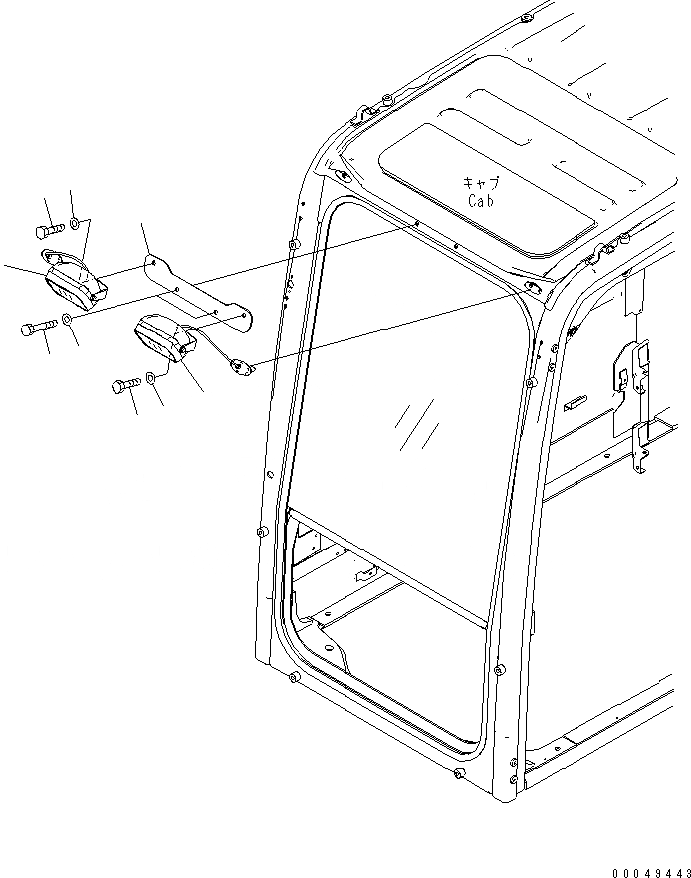 キャブ
Cab

00049443