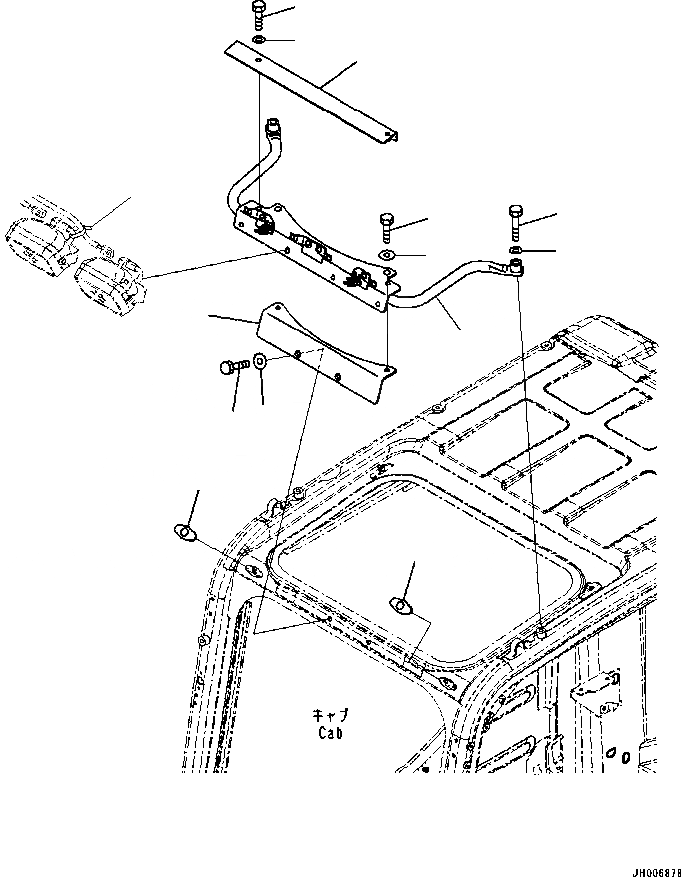 キャブ
Cab

JH006878